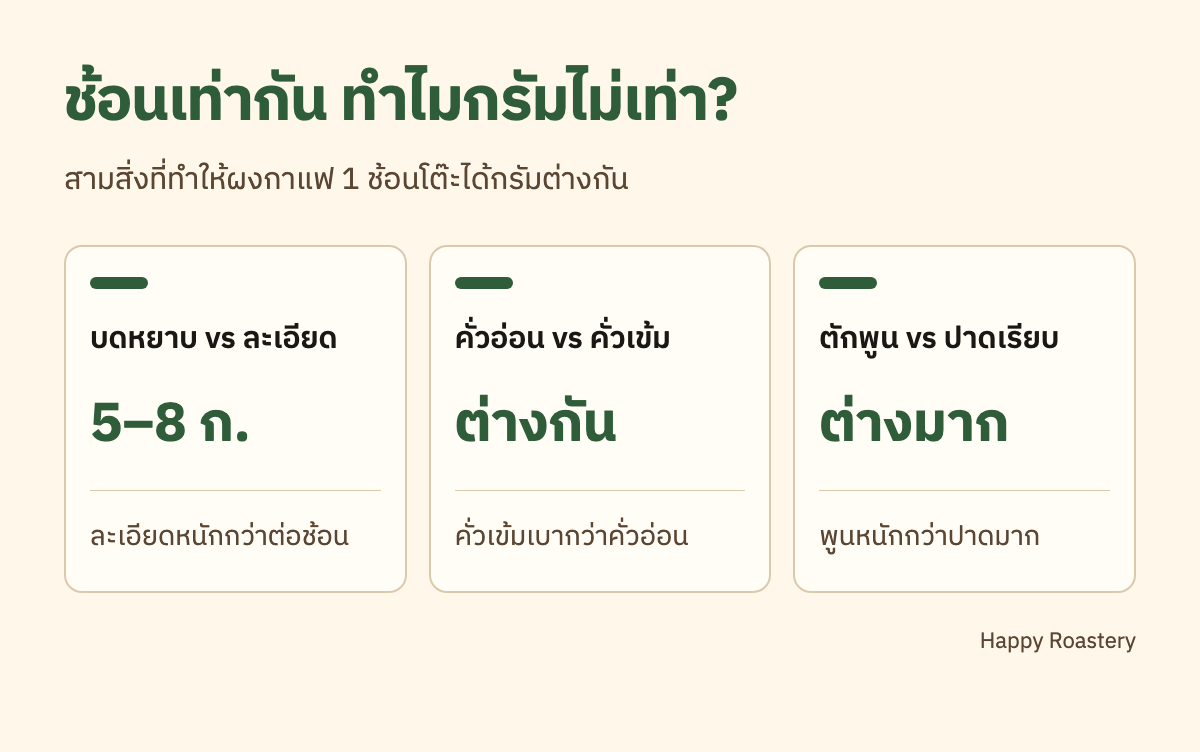 ช้อนเท่ากัน ทำไมกรัมไม่เท่า?

สามสิ่งที่ทำให้ผงกาแฟ 1 ช้อนโต๊ะได้กรัมต่างกัน

บดหยาบ vs ละเอียด

5–8 ก.

ละเอียดหนักกว่าต่อช้อน

คั่วอ่อน vs คั่วเข้ม

ต่างกัน

คั่วเข้มเบากว่าคั่วอ่อน

ตักพูน vs ปาดเรียบ

ต่างมาก

พูนหนักกว่าปาดมาก

Happy Roastery